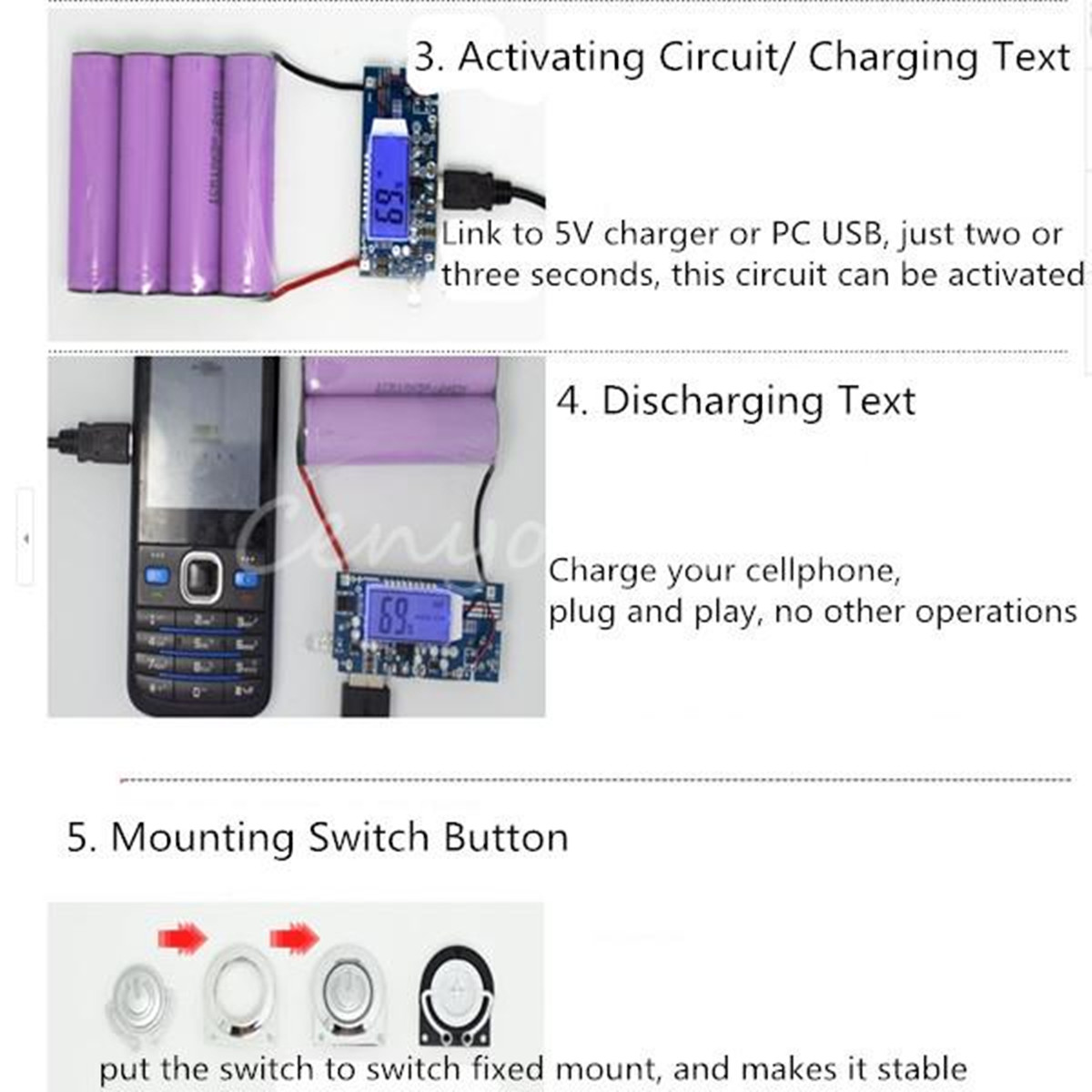 3. Activating Circuit/ Charging Text

69

Link to 5V charger or PC USB, just two or three seconds, this circuit can be activated

4. Discharging Text

Cenuo

69

Charge your cellphone, plug and play, no other operations

5. Mounting Switch Button

put the switch to switch fixed mount, and makes it stable