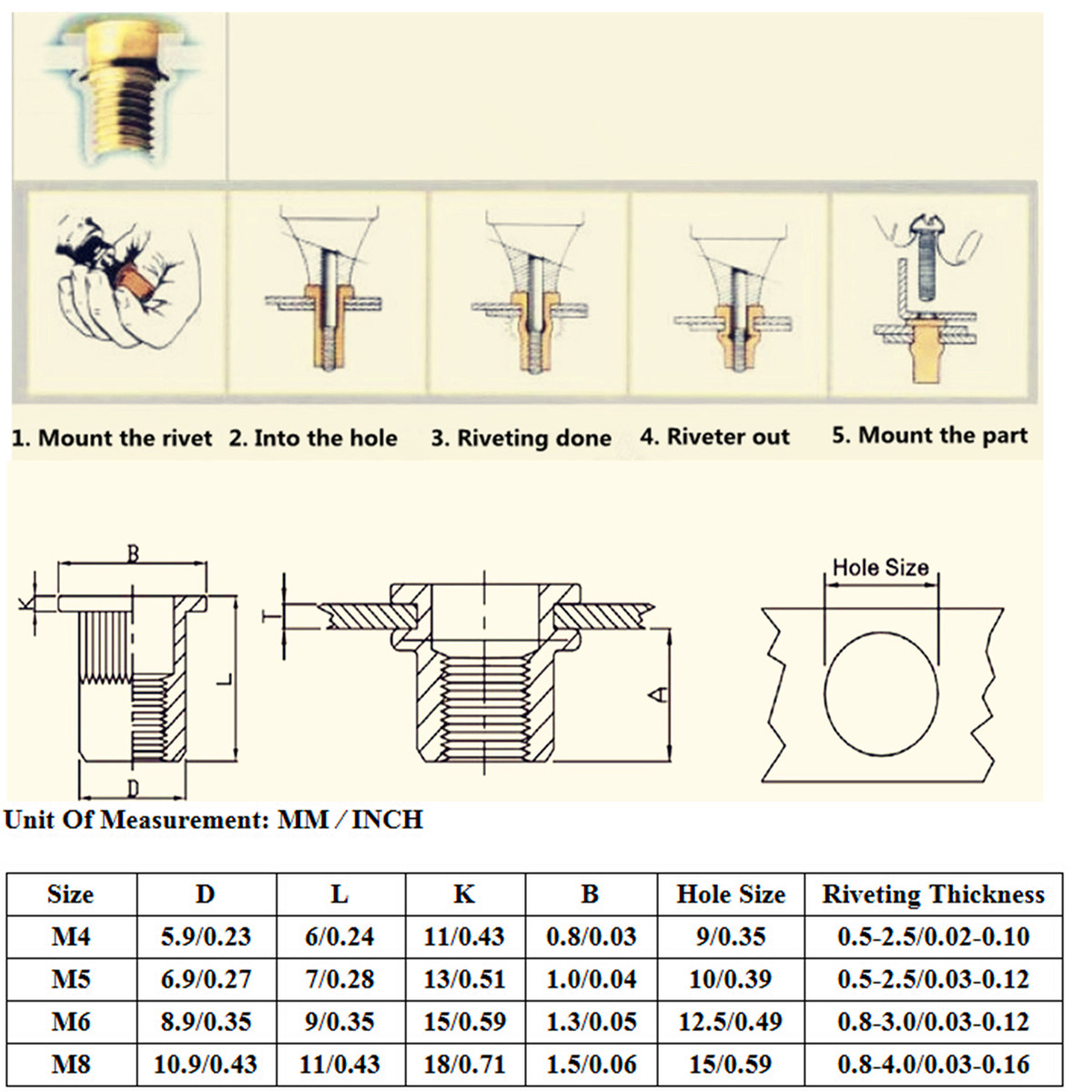 1. Mount the rivet 2. Into the hole 3. Riveting done 4. Riveter out 5. Mount the part

B
K
L
D
T
A
Hole Size

Unit Of Measurement: MM / INCH

| Size | D | L | K | B | Hole Size | Riveting Thickness |
|---|---|---|---|---|---|---|
| M4 | 5.9/0.23 | 6/0.24 | 11/0.43 | 0.8/0.03 | 9/0.35 | 0.5-2.5/0.02-0.10 |
| M5 | 6.9/0.27 | 7/0.28 | 13/0.51 | 1.0/0.04 | 10/0.39 | 0.5-2.5/0.03-0.12 |
| M6 | 8.9/0.35 | 9/0.35 | 15/0.59 | 1.3/0.05 | 12.5/0.49 | 0.8-3.0/0.03-0.12 |
| M8 | 10.9/0.43 | 11/0.43 | 18/0.71 | 1.5/0.06 | 15/0.59 | 0.8-4.0/0.03-0.16 |