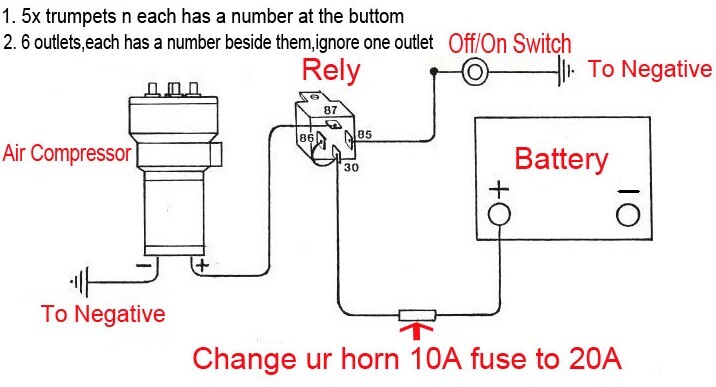 1. 5x trumpets n each has a number at the buttom
2. 6 outlets,each has a number beside them,ignore one outlet

Off/On Switch

To Negative

Rely

87

86

85

30

Air Compressor

Battery

+

−

−

+

To Negative

Change ur horn 10A fuse to 20A