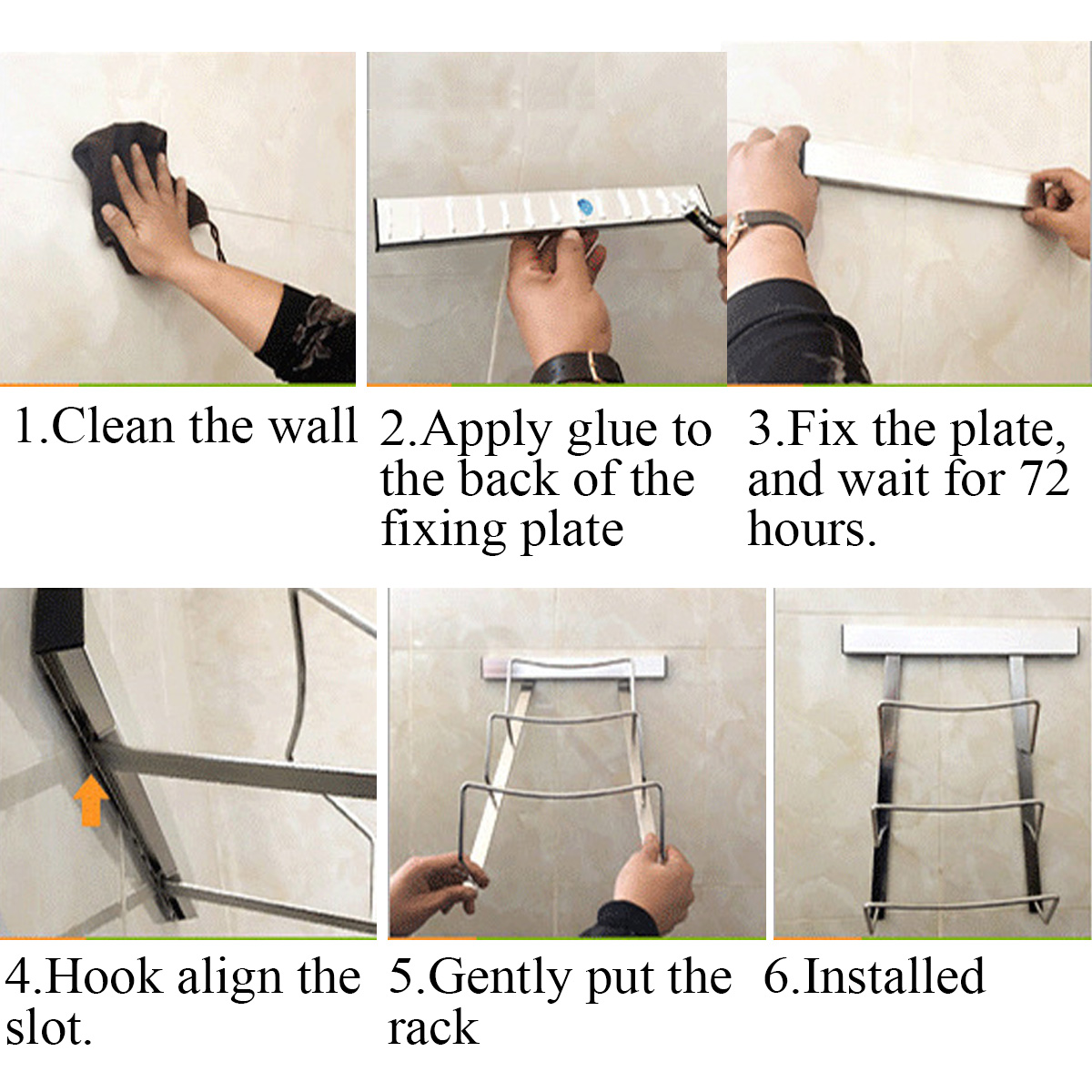 1.Clean the wall

2.Apply glue to the back of the fixing plate

3.Fix the plate, and wait for 72 hours.

4.Hook align the slot.

5.Gently put the rack

6.Installed