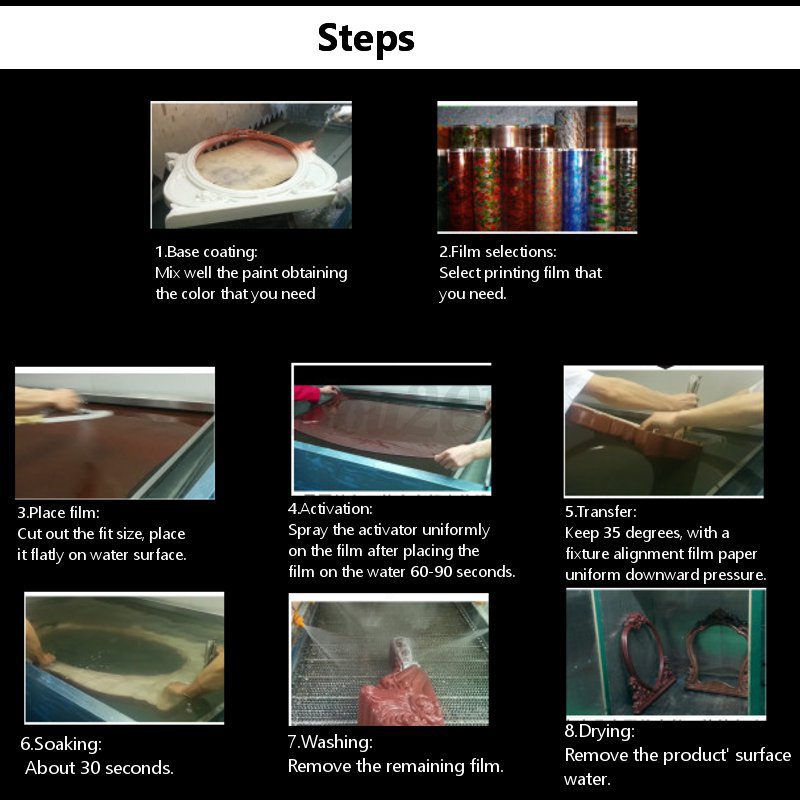 Steps

1.Base coating:
Mix well the paint obtaining the color that you need

2.Film selections:
Select printing film that you need.

3.Place film:
Cut out the fit size, place it flatly on water surface.

4.Activation:
Spray the activator uniformly on the film after placing the film on the water 60-90 seconds.

5.Transfer:
Keep 35 degrees, with a fixture alignment film paper uniform downward pressure.

6.Soaking:
About 30 seconds.

7.Washing:
Remove the remaining film.

8.Drying:
Remove the product' surface water.