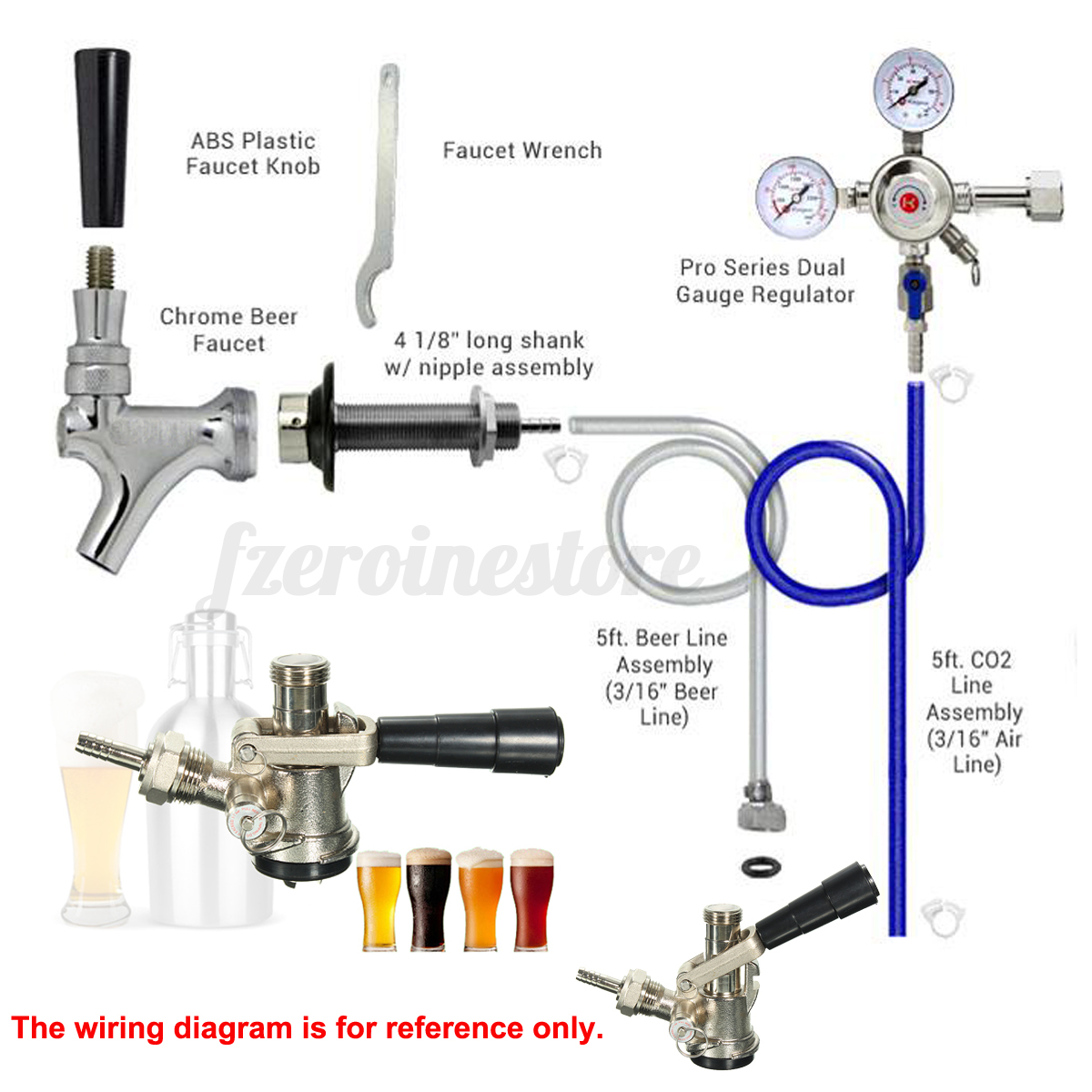 ABS Plastic Faucet Knob

Faucet Wrench

Pro Series Dual Gauge Regulator

Chrome Beer Faucet

4 1/8" long shank w/ nipple assembly

fzeroinestore

5ft. Beer Line Assembly (3/16" Beer Line)

5ft. CO2 Line Assembly (3/16" Air Line)

The wiring diagram is for reference only.